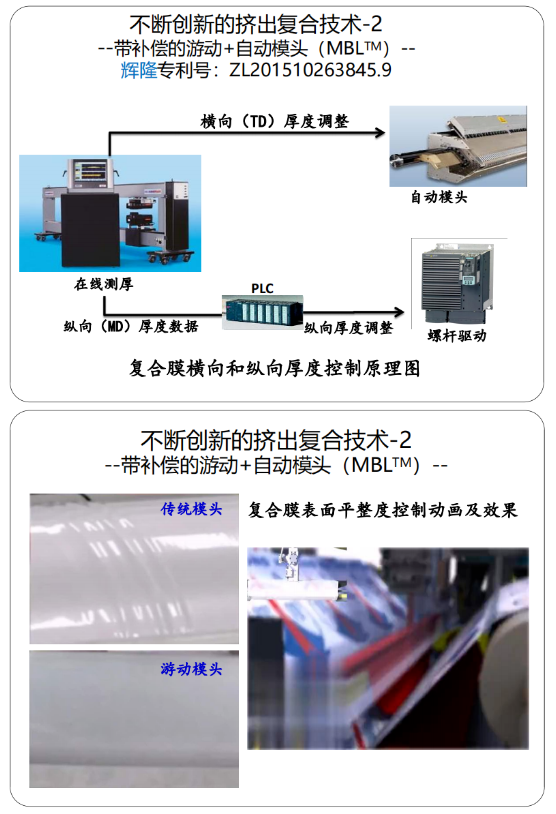 不断创新的挤出复合技术-2
--带补偿的游动+自动模头（MBL™）--
辉隆专利号：ZL201510263845.9

横向（TD）厚度调整

自动模头

在线测厚

PLC

纵向（MD）厚度数据

纵向厚度调整

螺杆驱动

复合膜横向和纵向厚度控制原理图

不断创新的挤出复合技术-2
--带补偿的游动+自动模头（MBL™）--

传统模头

复合膜表面平整度控制动画及效果

游动模头